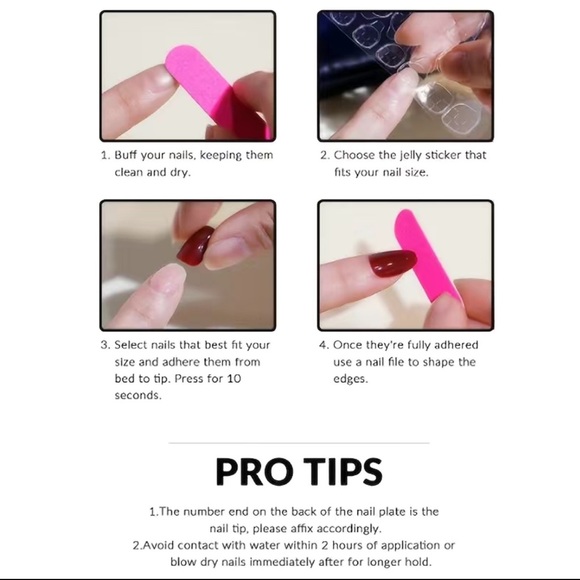 1. Buff your nails, keeping them clean and dry.

2. Choose the jelly sticker that fits your nail size.

3. Select nails that best fit your size and adhere them from bed to tip. Press for 10 seconds.

4. Once they're fully adhered use a nail file to shape the edges.

PRO TIPS

1.The number end on the back of the nail plate is the nail tip, please affix accordingly.
2.Avoid contact with water within 2 hours of application or blow dry nails immediately after for longer hold.